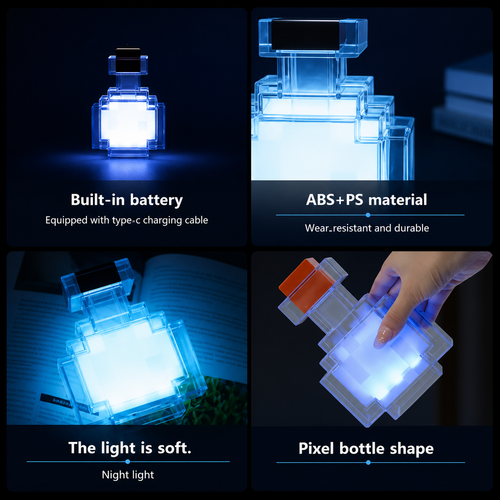 Built-in battery

Equipped with type-c charging cable

ABS+PS material

Wear-resistant and durable

The light is soft.

Night light

Pixel bottle shape